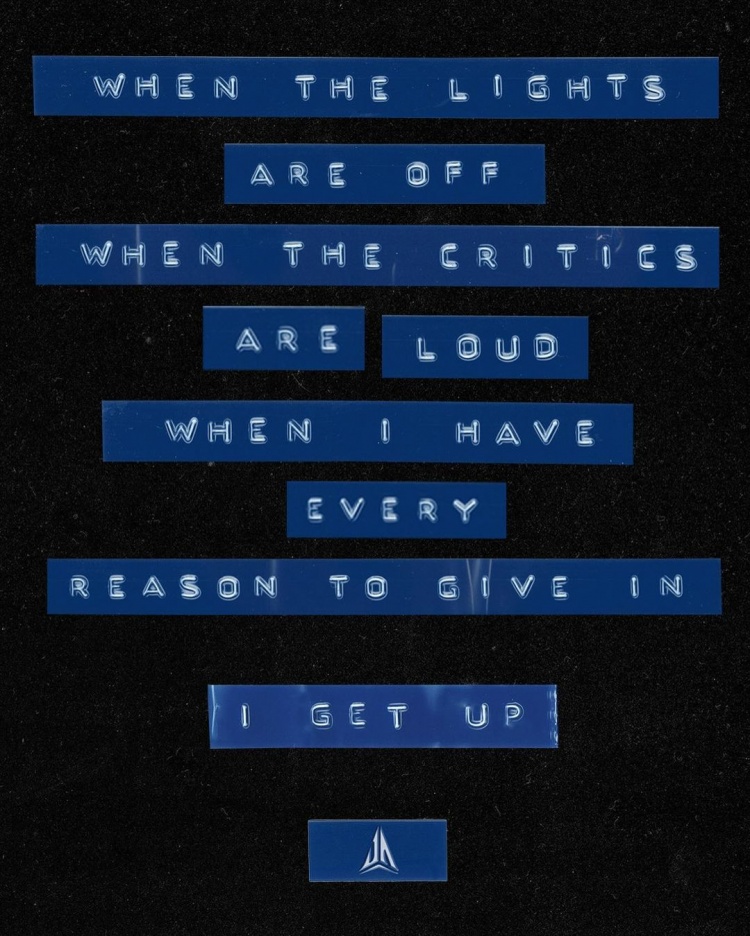 WHEN THE LIGHTS

ARE OFF

WHEN THE CRITICS

ARE LOUD

WHEN I HAVE

EVERY

REASON TO GIVE IN

I GET UP